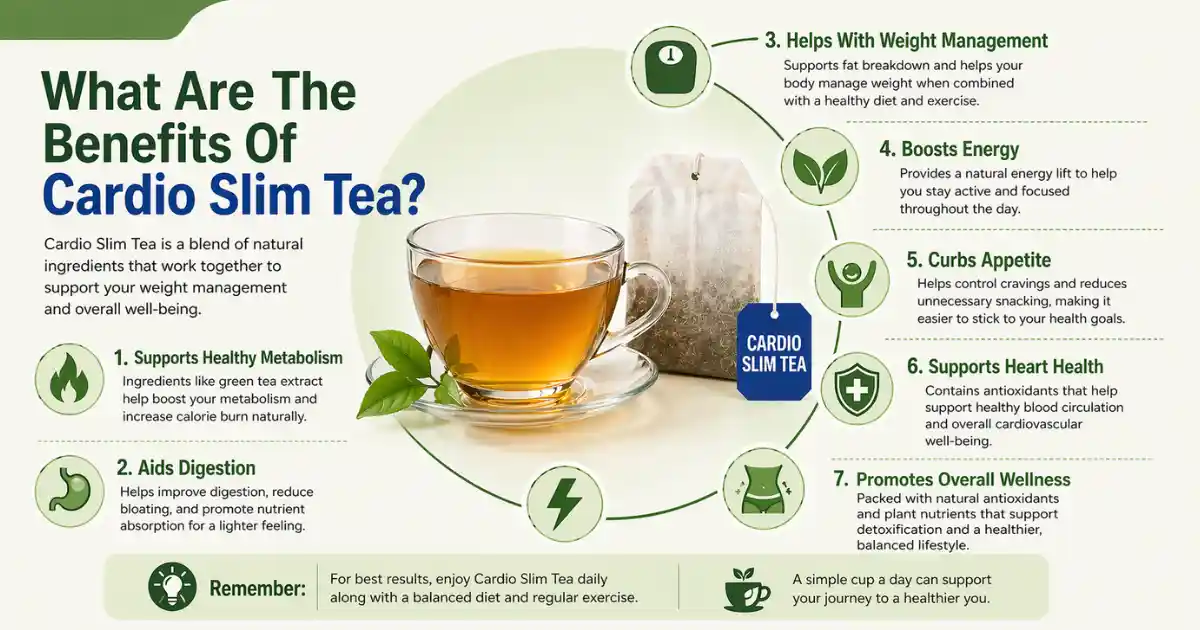 What Are The Benefits Of Cardio Slim Tea?

Cardio Slim Tea is a blend of natural ingredients that work together to support your weight management and overall well-being.

1. Supports Healthy Metabolism
Ingredients like green tea extract help boost your metabolism and increase calorie burn naturally.

2. Aids Digestion
Helps improve digestion, reduce bloating, and promote nutrient absorption for a lighter feeling.

CARDIO SLIM TEA

3. Helps With Weight Management
Supports fat breakdown and helps your body manage weight when combined with a healthy diet and exercise.

4. Boosts Energy
Provides a natural energy lift to help you stay active and focused throughout the day.

5. Curbs Appetite
Helps control cravings and reduces unnecessary snacking, making it easier to stick to your health goals.

6. Supports Heart Health
Contains antioxidants that help support healthy blood circulation and overall cardiovascular well-being.

7. Promotes Overall Wellness
Packed with natural antioxidants and plant nutrients that support detoxification and a healthier, balanced lifestyle.

Remember: For best results, enjoy Cardio Slim Tea daily along with a balanced diet and regular exercise.

A simple cup a day can support your journey to a healthier you.